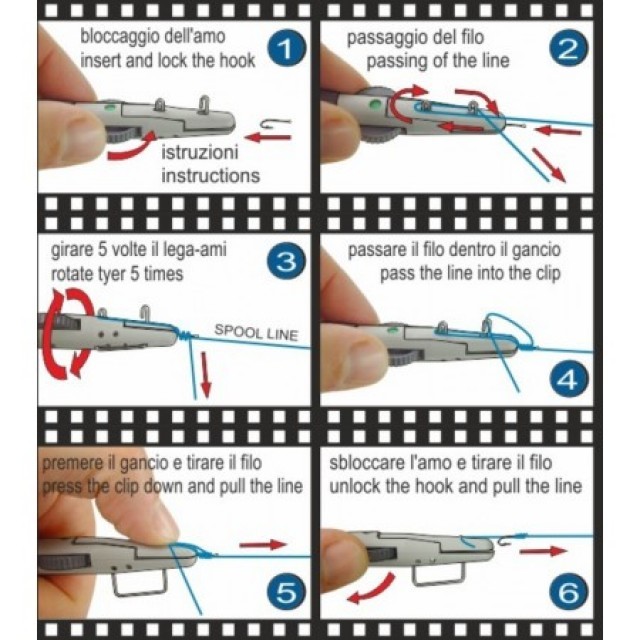 bloccaggio dell'amo
insert and lock the hook

1

istruzioni
instructions

passaggio del filo
passing of the line

2

girare 5 volte il lega-ami
rotate tyer 5 times

3

SPOOL LINE

passare il filo dentro il gancio
pass the line into the clip

4

premere il gancio e tirare il filo
press the clip down and pull the line

5

sbloccare l'amo e tirare il filo
unlock the hook and pull the line

6